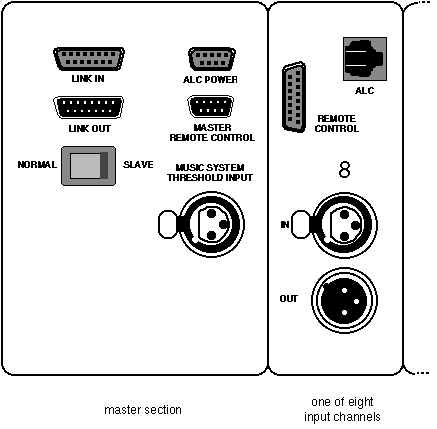 LINK IN

ALC POWER

LINK OUT

MASTER
REMOTE CONTROL

NORMAL

SLAVE

MUSIC SYSTEM
THRESHOLD INPUT

ALC

REMOTE
CONTROL

8

IN

OUT

master section

one of eight
input channels