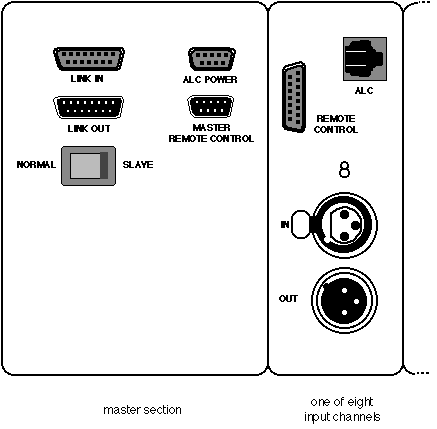 LINK IN

ALC POWER

LINK OUT

MASTER
REMOTE CONTROL

NORMAL

SLAVE

ALC

REMOTE
CONTROL

8

IN

OUT

master section

one of eight
input channels